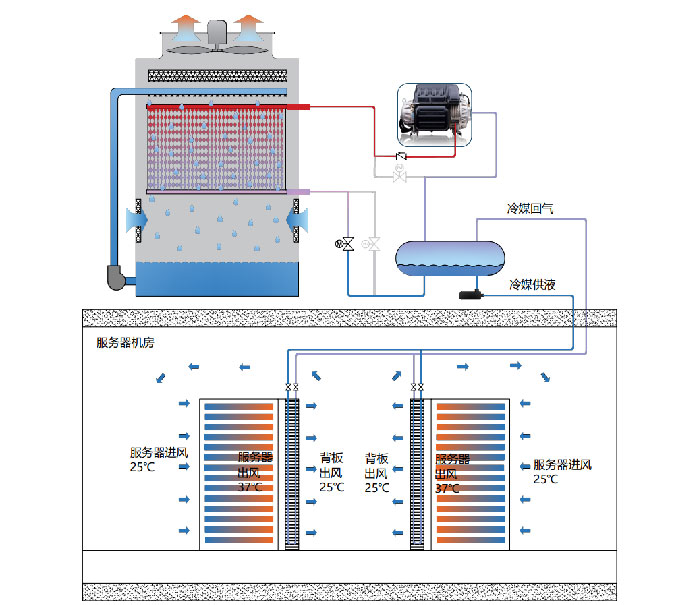 冷媒回气

冷媒供液

服务器机房

服务器进风
25℃

服务器
出风
37℃

背板
出风
25℃

背板
出风
25℃

服务器
出风
37℃

服务器进风
25℃